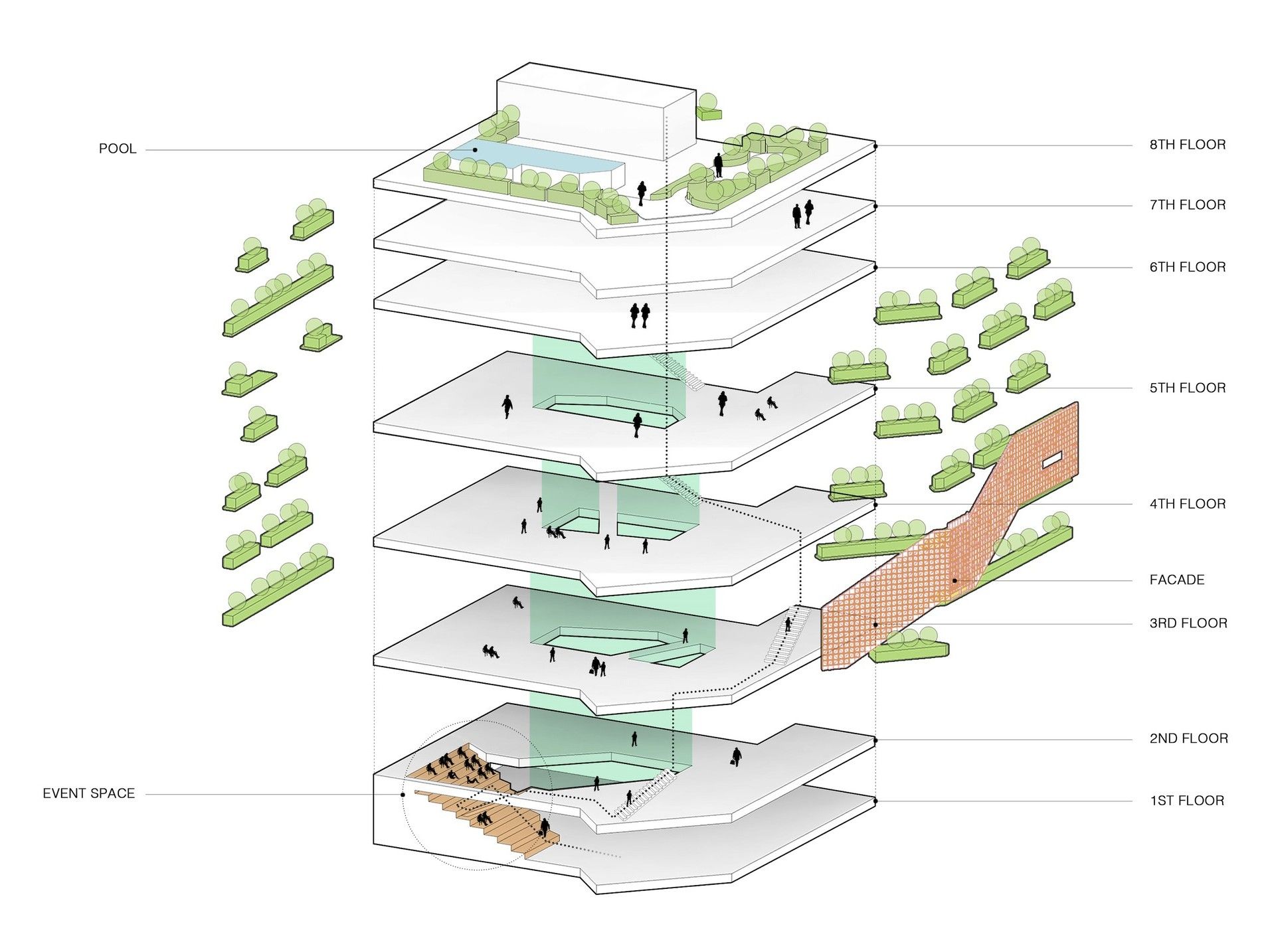 POOL

EVENT SPACE

8TH FLOOR

7TH FLOOR

6TH FLOOR

5TH FLOOR

4TH FLOOR

FACADE

3RD FLOOR

2ND FLOOR

1ST FLOOR